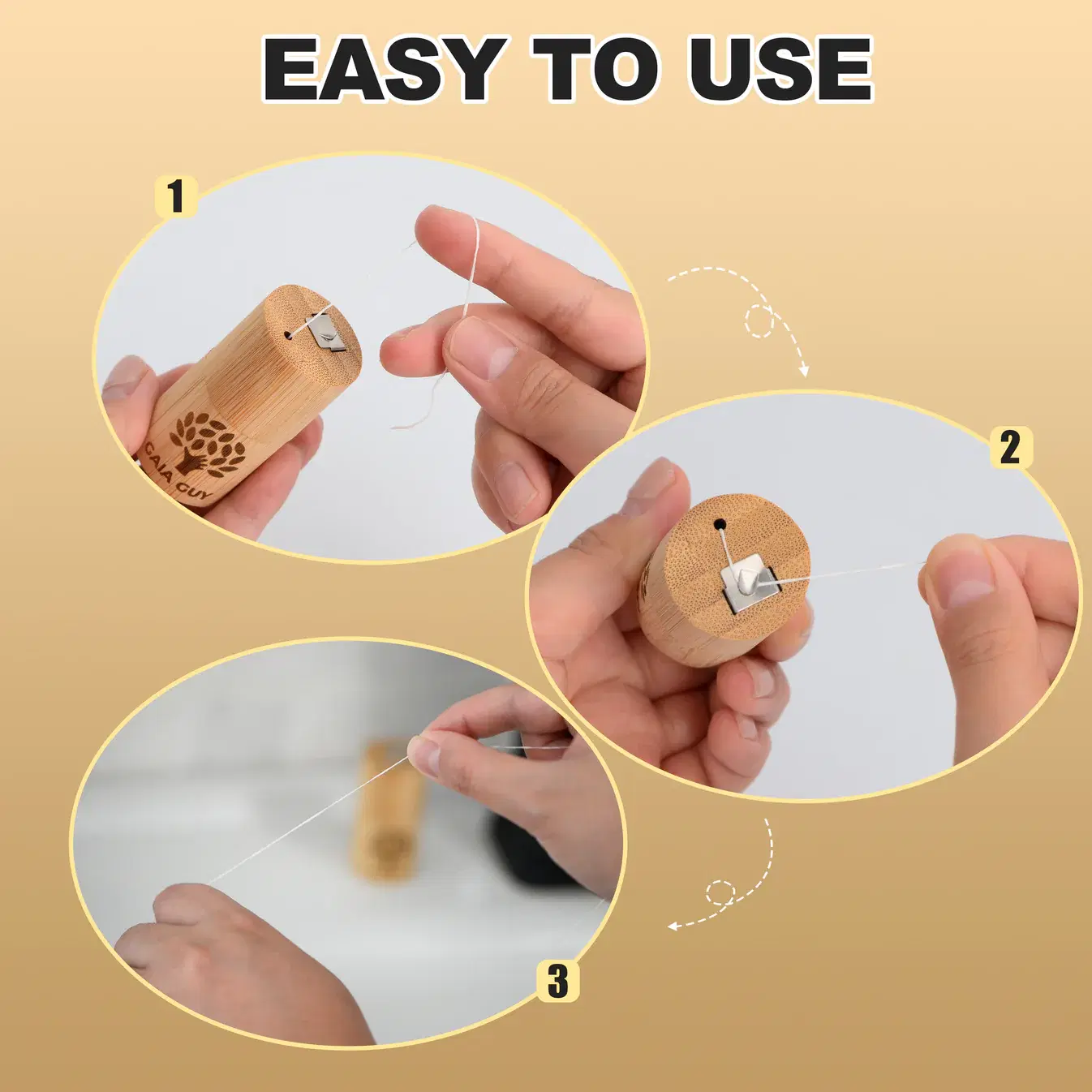 EASY TO USE

1

GAIA GUY

2

3